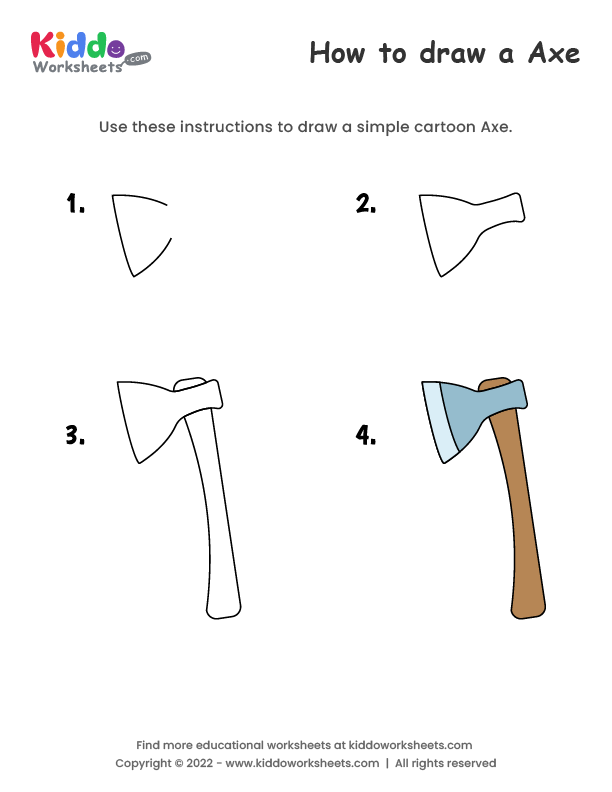 Kiddo Worksheets .com

How to draw a Axe

Use these instructions to draw a simple cartoon Axe.

1.

2.

3.

4.

Find more educational worksheets at kiddoworksheets.com
Copyright © 2022 - www.kiddoworksheets.com | All rights reserved