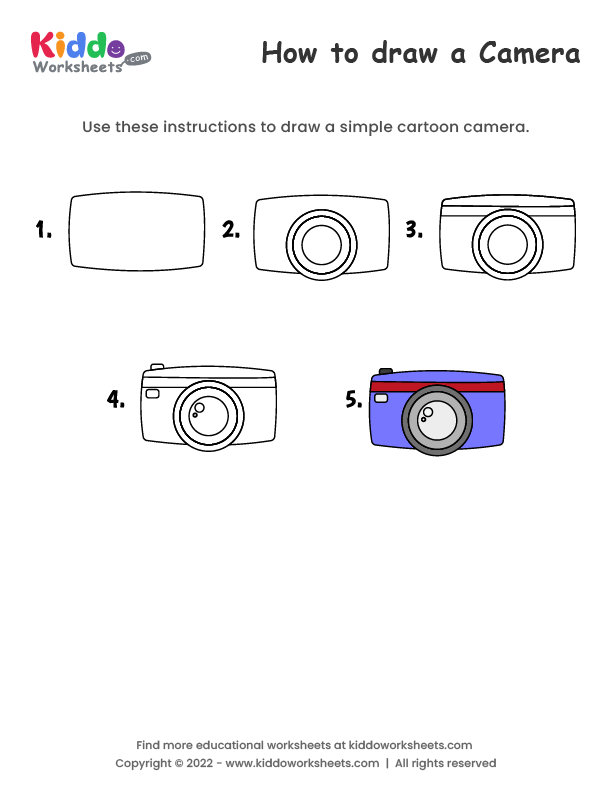 Kiddo Worksheets .com

How to draw a Camera

Use these instructions to draw a simple cartoon camera.

1.

2.

3.

4.

5.

Find more educational worksheets at kiddoworksheets.com
Copyright © 2022 - www.kiddoworksheets.com | All rights reserved