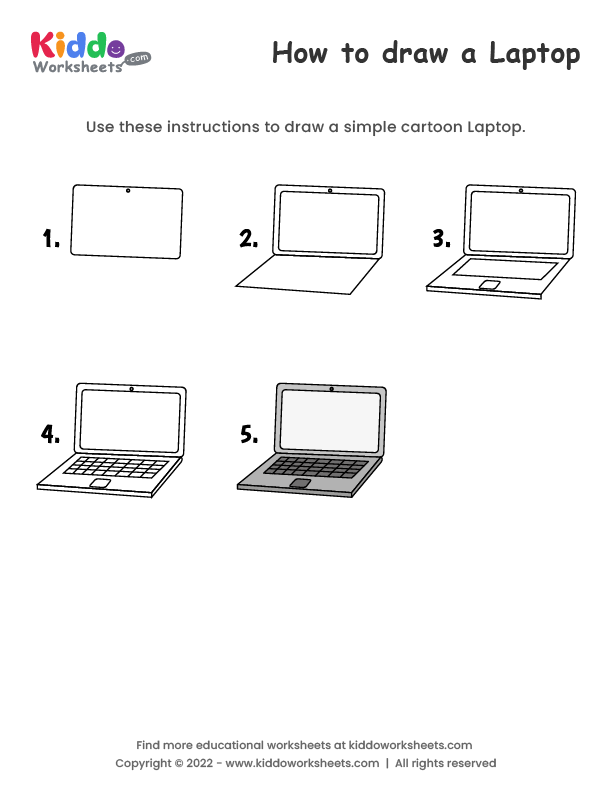 Kiddo Worksheets .com

How to draw a Laptop

Use these instructions to draw a simple cartoon Laptop.

1.

2.

3.

4.

5.

Find more educational worksheets at kiddoworksheets.com
Copyright © 2022 - www.kiddoworksheets.com | All rights reserved