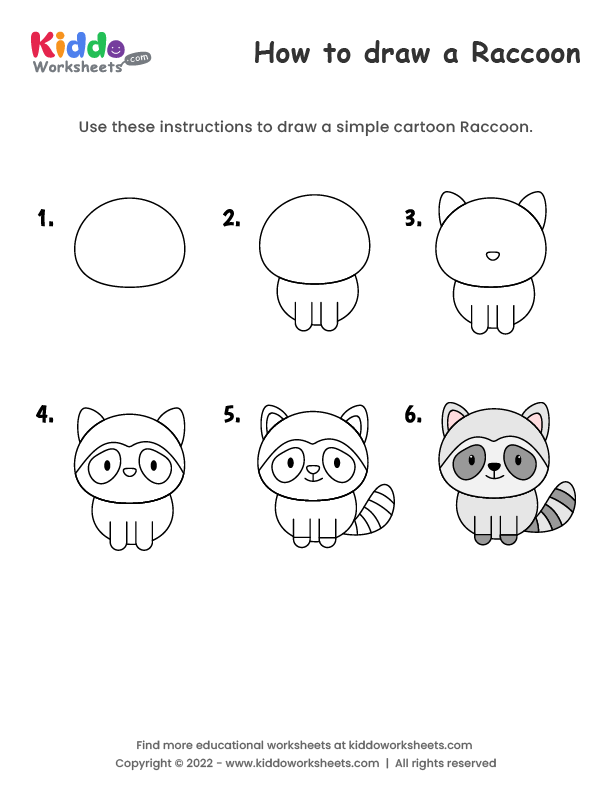 Kiddo Worksheets .com

How to draw a Raccoon

Use these instructions to draw a simple cartoon Raccoon.

1.

2.

3.

4.

5.

6.

Find more educational worksheets at kiddoworksheets.com
Copyright © 2022 - www.kiddoworksheets.com | All rights reserved