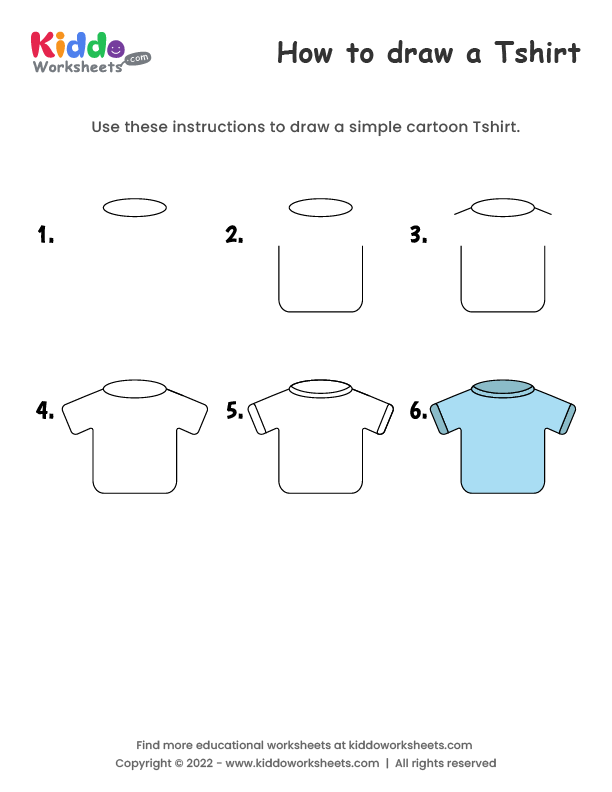 Kiddo Worksheets .com

How to draw a Tshirt

Use these instructions to draw a simple cartoon Tshirt.

1.

2.

3.

4.

5.

6.

Find more educational worksheets at kiddoworksheets.com
Copyright © 2022 - www.kiddoworksheets.com | All rights reserved