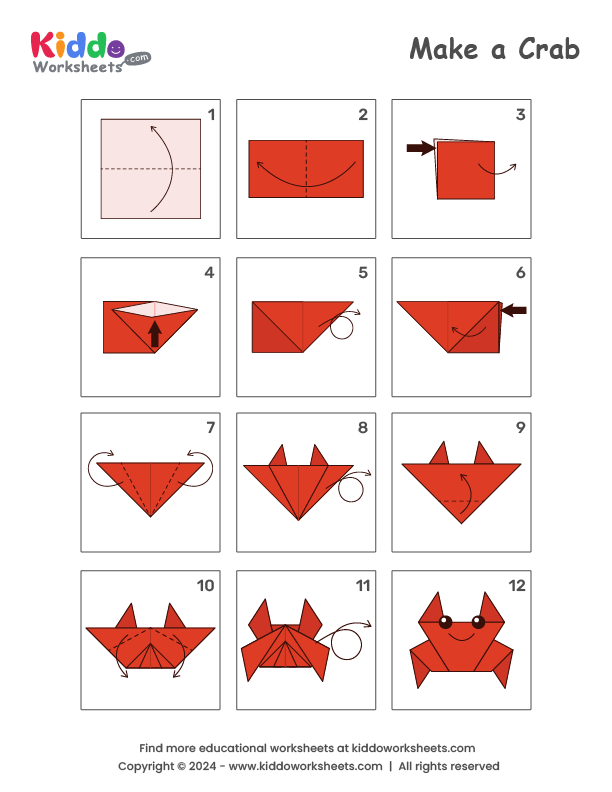 Kiddo Worksheets .com

Make a Crab

1

2

3

4

5

6

7

8

9

10

11

12

Find more educational worksheets at kiddoworksheets.com
Copyright © 2024 - www.kiddoworksheets.com | All rights reserved