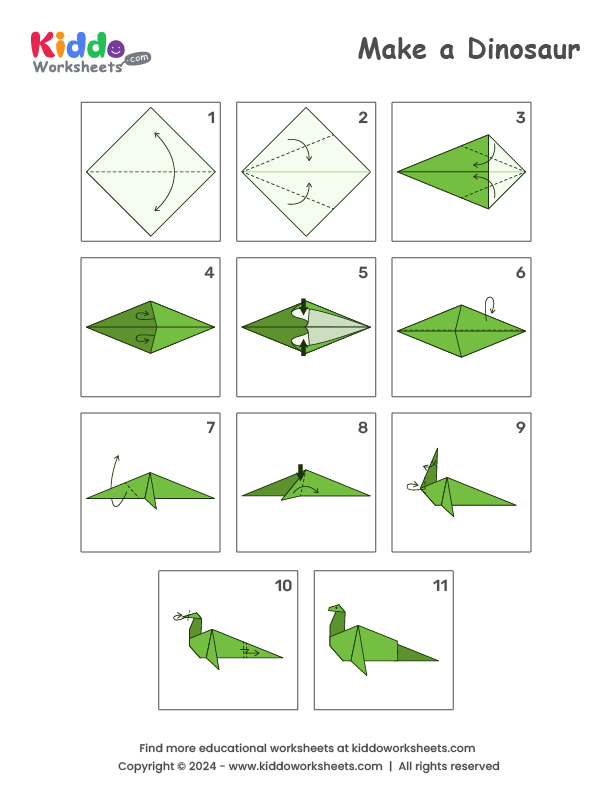 Kiddo Worksheets .com

Make a Dinosaur

1

2

3

4

5

6

7

8

9

10

11

Find more educational worksheets at kiddoworksheets.com
Copyright © 2024 - www.kiddoworksheets.com | All rights reserved