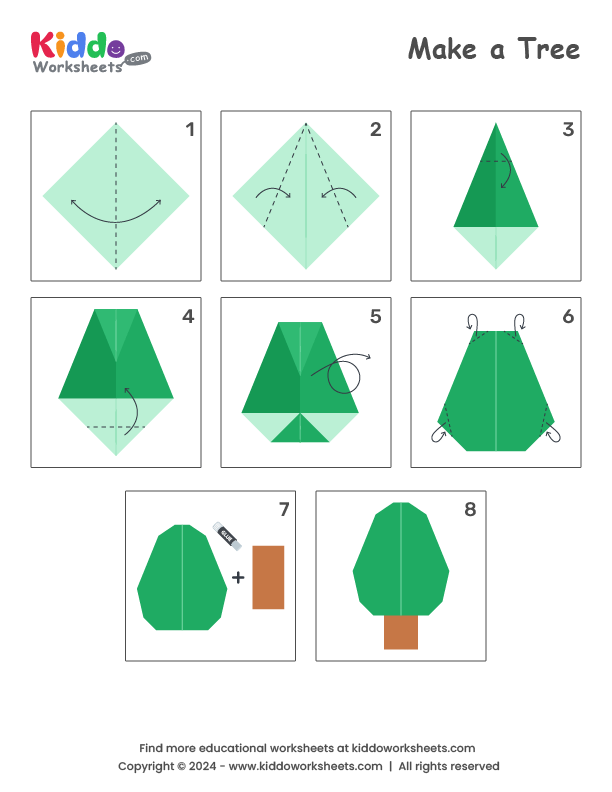 Kiddo Worksheets .com

Make a Tree

1

2

3

4

5

6

7

GLUE

+

8

Find more educational worksheets at kiddoworksheets.com
Copyright © 2024 - www.kiddoworksheets.com | All rights reserved