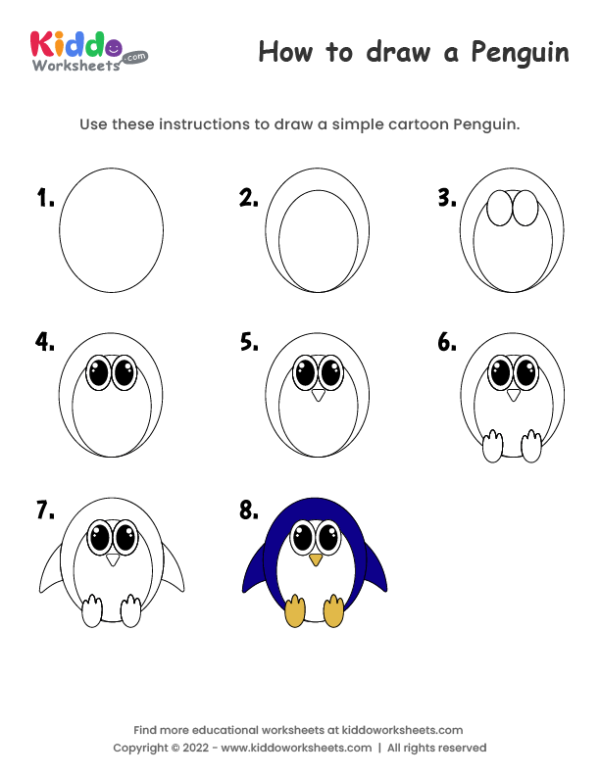 Kiddo Worksheets .com

How to draw a Penguin

Use these instructions to draw a simple cartoon Penguin.

1.

2.

3.

4.

5.

6.

7.

8.

Find more educational worksheets at kiddoworksheets.com
Copyright © 2022 - www.kiddoworksheets.com | All rights reserved