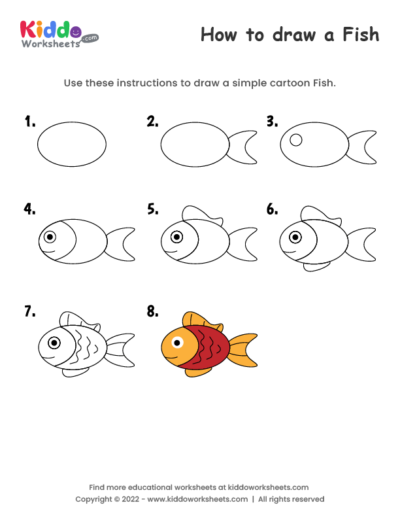 Kiddo Worksheets .com

How to draw a Fish

Use these instructions to draw a simple cartoon Fish.

1.

2.

3.

4.

5.

6.

7.

8.

Find more educational worksheets at kiddoworksheets.com
Copyright © 2022 - www.kiddoworksheets.com | All rights reserved