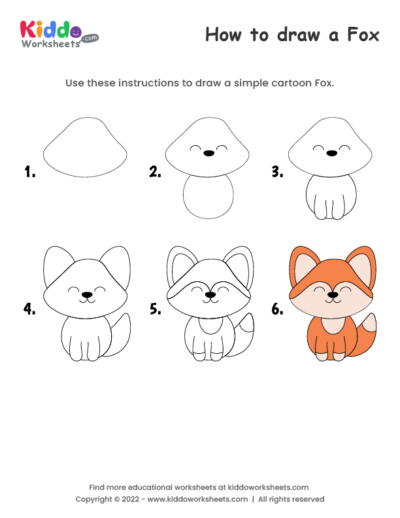 Kiddo Worksheets .com

How to draw a Fox

Use these instructions to draw a simple cartoon Fox.

1.

2.

3.

4.

5.

6.

Find more educational worksheets at kiddoworksheets.com
Copyright © 2022 - www.kiddoworksheets.com | All rights reserved