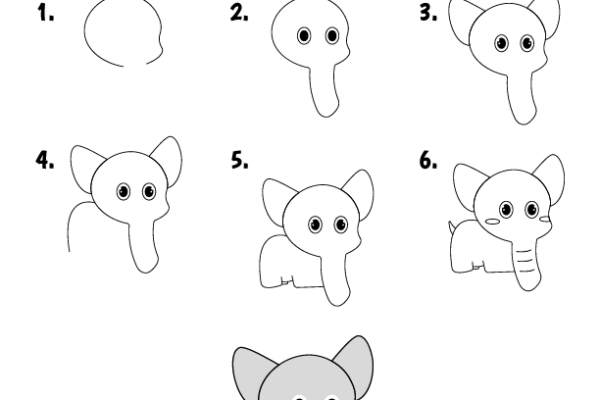 1.

2.

3.

4.

5.

6.