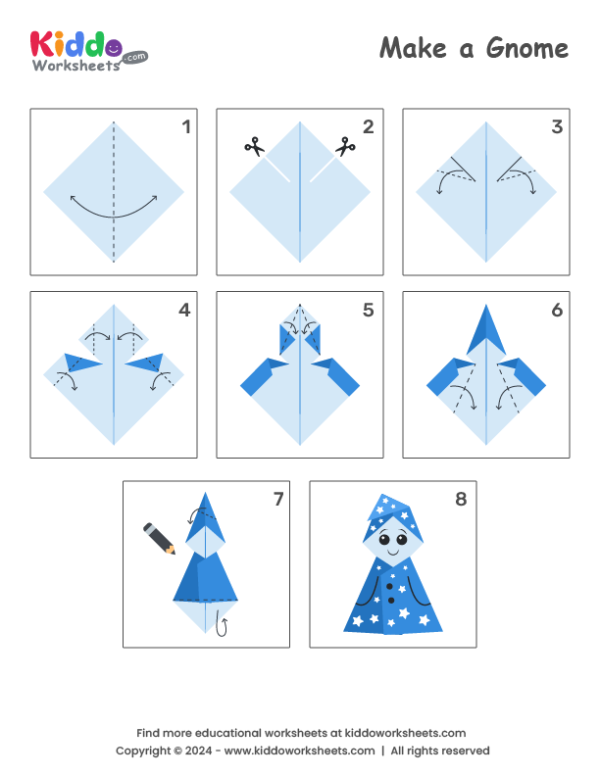 Kiddo Worksheets .com

Make a Gnome

1

2

3

4

5

6

7

8

Find more educational worksheets at kiddoworksheets.com
Copyright © 2024 - www.kiddoworksheets.com | All rights reserved