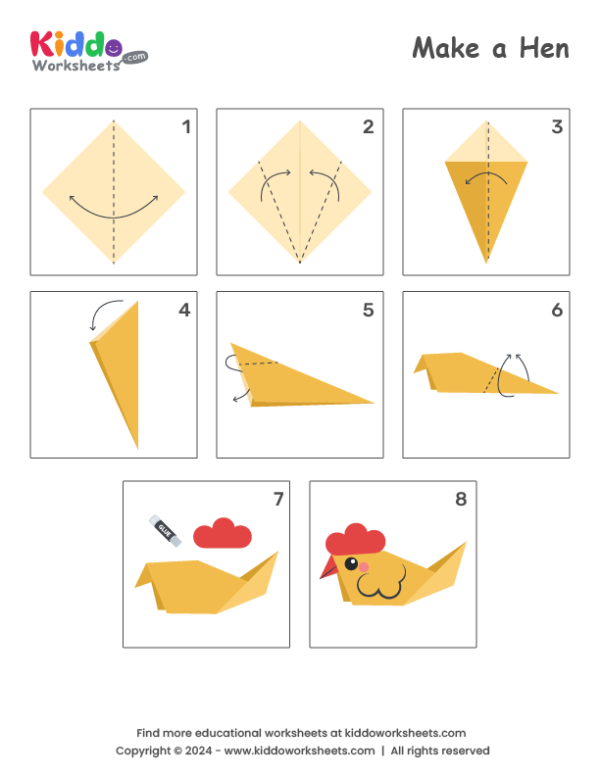 Kiddo Worksheets .com

Make a Hen

1

2

3

4

5

6

7

GLUE

8

Find more educational worksheets at kiddoworksheets.com
Copyright © 2024 - www.kiddoworksheets.com | All rights reserved