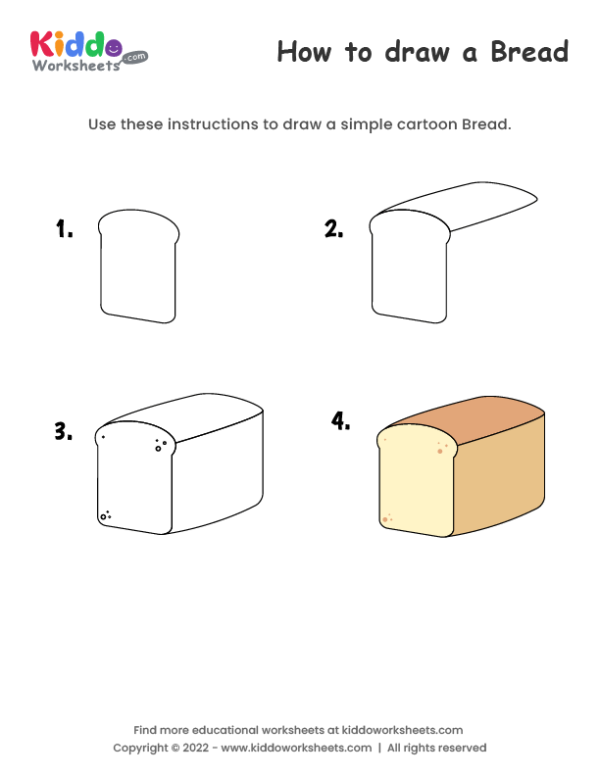 Kiddo Worksheets .com

How to draw a Bread

Use these instructions to draw a simple cartoon Bread.

1.

2.

3.

4.

Find more educational worksheets at kiddoworksheets.com
Copyright © 2022 - www.kiddoworksheets.com | All rights reserved