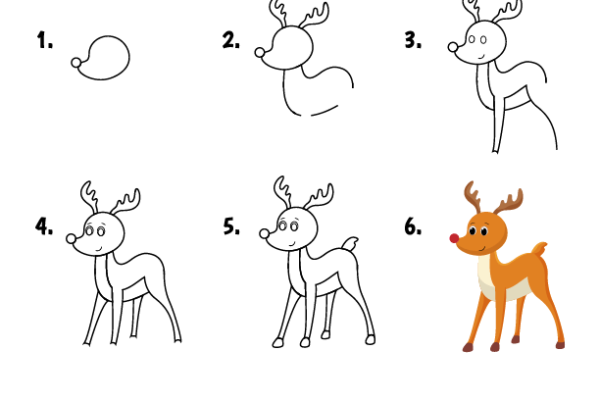 1.

2.

3.

4.

5.

6.