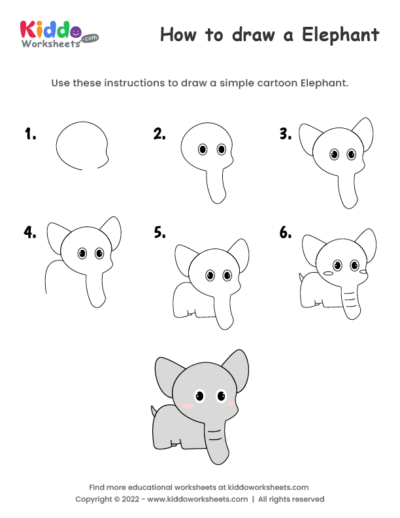 Kiddo Worksheets .com

How to draw a Elephant

Use these instructions to draw a simple cartoon Elephant.

1.

2.

3.

4.

5.

6.

Find more educational worksheets at kiddoworksheets.com
Copyright © 2022 - www.kiddoworksheets.com | All rights reserved