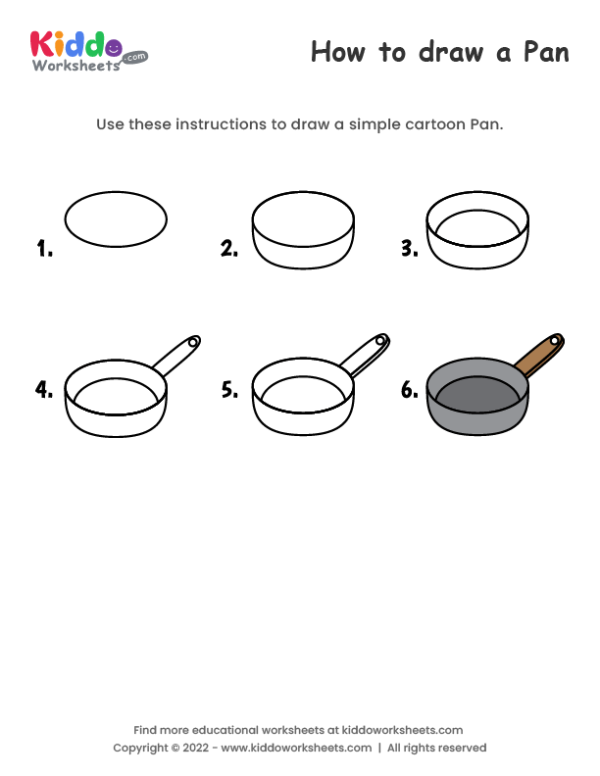 Kiddo Worksheets .com

How to draw a Pan

Use these instructions to draw a simple cartoon Pan.

1.

2.

3.

4.

5.

6.

Find more educational worksheets at kiddoworksheets.com
Copyright © 2022 - www.kiddoworksheets.com | All rights reserved