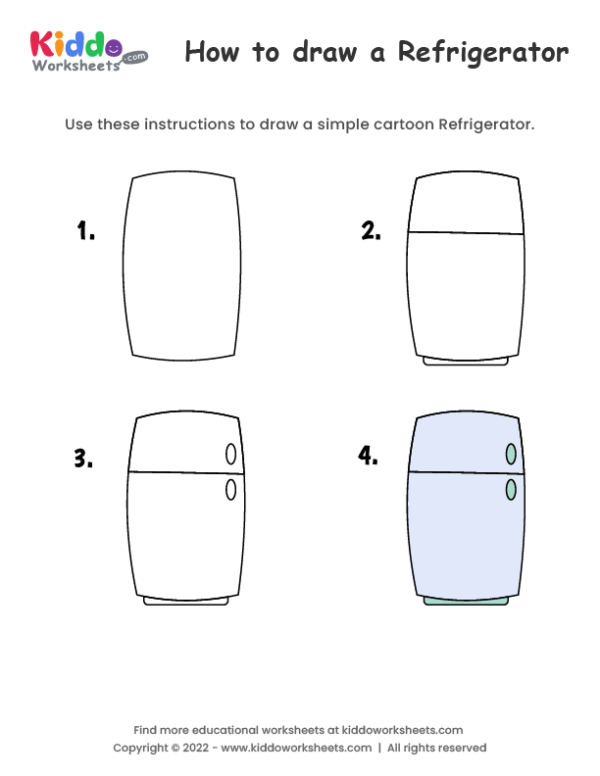 Kiddo Worksheets .com

How to draw a Refrigerator

Use these instructions to draw a simple cartoon Refrigerator.

1.

2.

3.

4.

Find more educational worksheets at kiddoworksheets.com
Copyright © 2022 - www.kiddoworksheets.com | All rights reserved