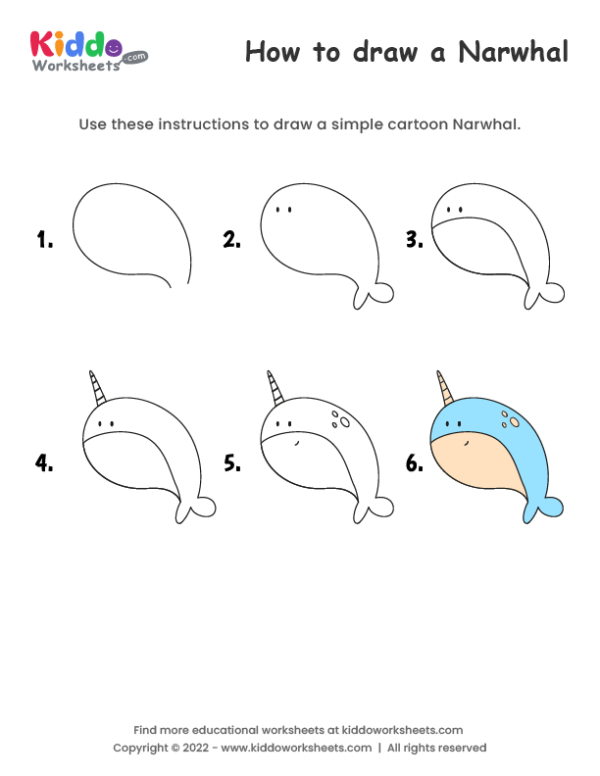 Kiddo Worksheets .com

How to draw a Narwhal

Use these instructions to draw a simple cartoon Narwhal.

1.

2.

3.

4.

5.

6.

Find more educational worksheets at kiddoworksheets.com
Copyright © 2022 - www.kiddoworksheets.com | All rights reserved