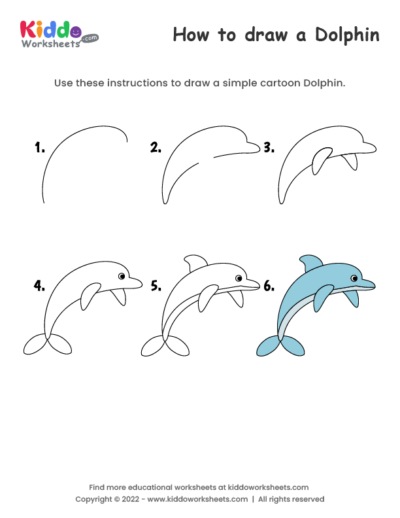 Kiddo Worksheets .com

How to draw a Dolphin

Use these instructions to draw a simple cartoon Dolphin.

1.

2.

3.

4.

5.

6.

Find more educational worksheets at kiddoworksheets.com
Copyright © 2022 - www.kiddoworksheets.com | All rights reserved