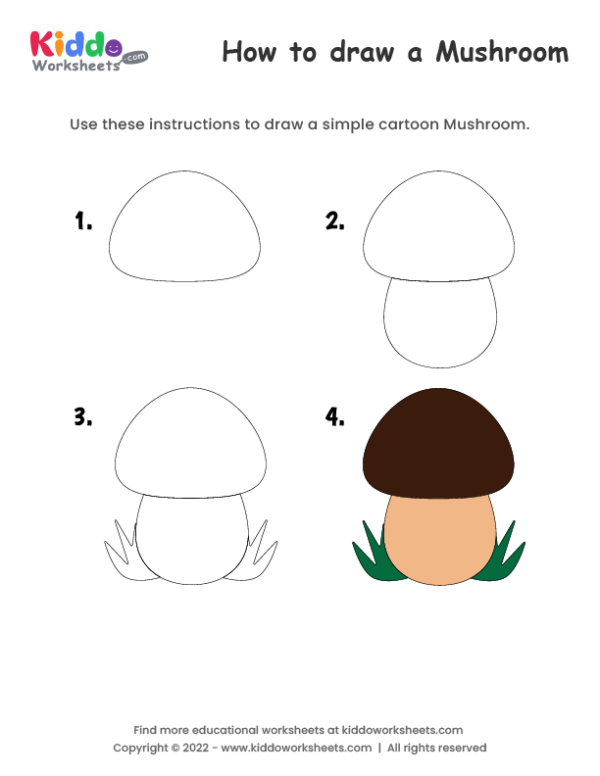 Kiddo Worksheets .com

How to draw a Mushroom

Use these instructions to draw a simple cartoon Mushroom.

1.

2.

3.

4.

Find more educational worksheets at kiddoworksheets.com
Copyright © 2022 - www.kiddoworksheets.com | All rights reserved